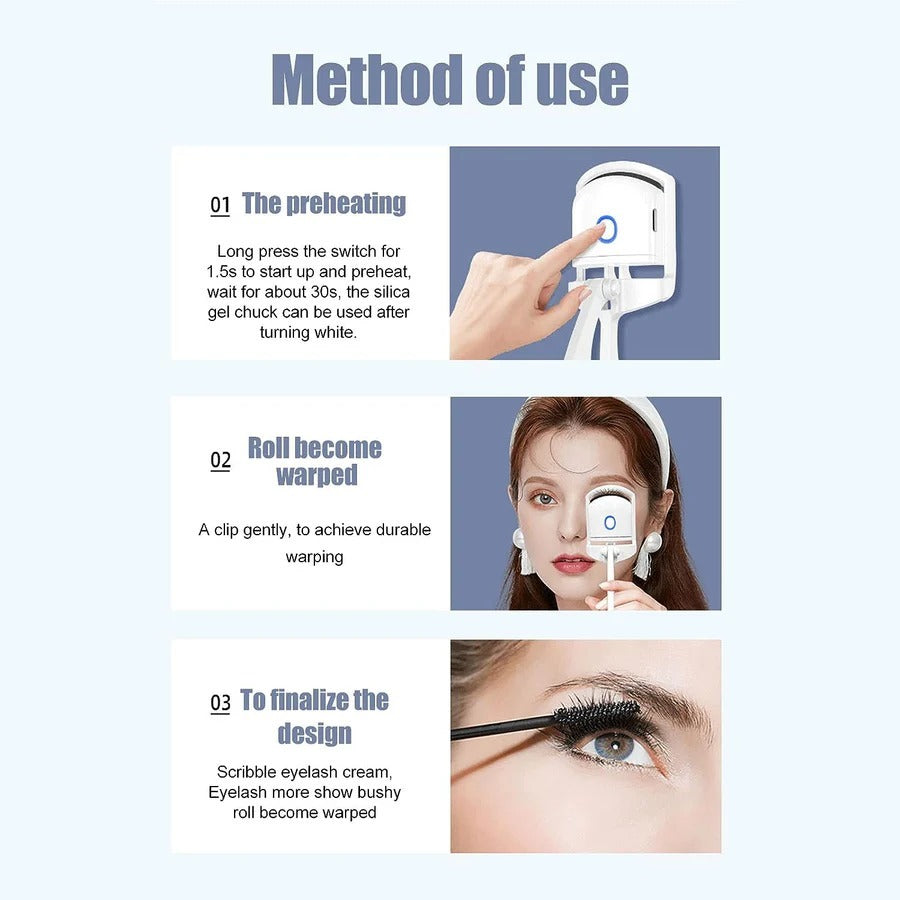 Method of use

01 The preheating

Long press the switch for 1.5s to start up and preheat, wait for about 30s, the silica gel chuck can be used after turning white.

02 Roll become warped

A clip gently, to achieve durable warping

03 To finalize the design

Scribble eyelash cream, Eyelash more show bushy roll become warped